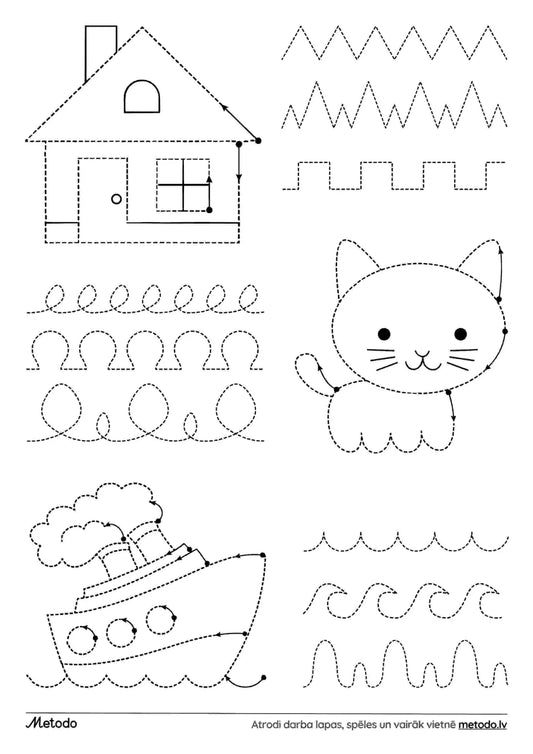 Metodo

Atrodi darba lapas, spēles un vairāk vietnē metodo.lv