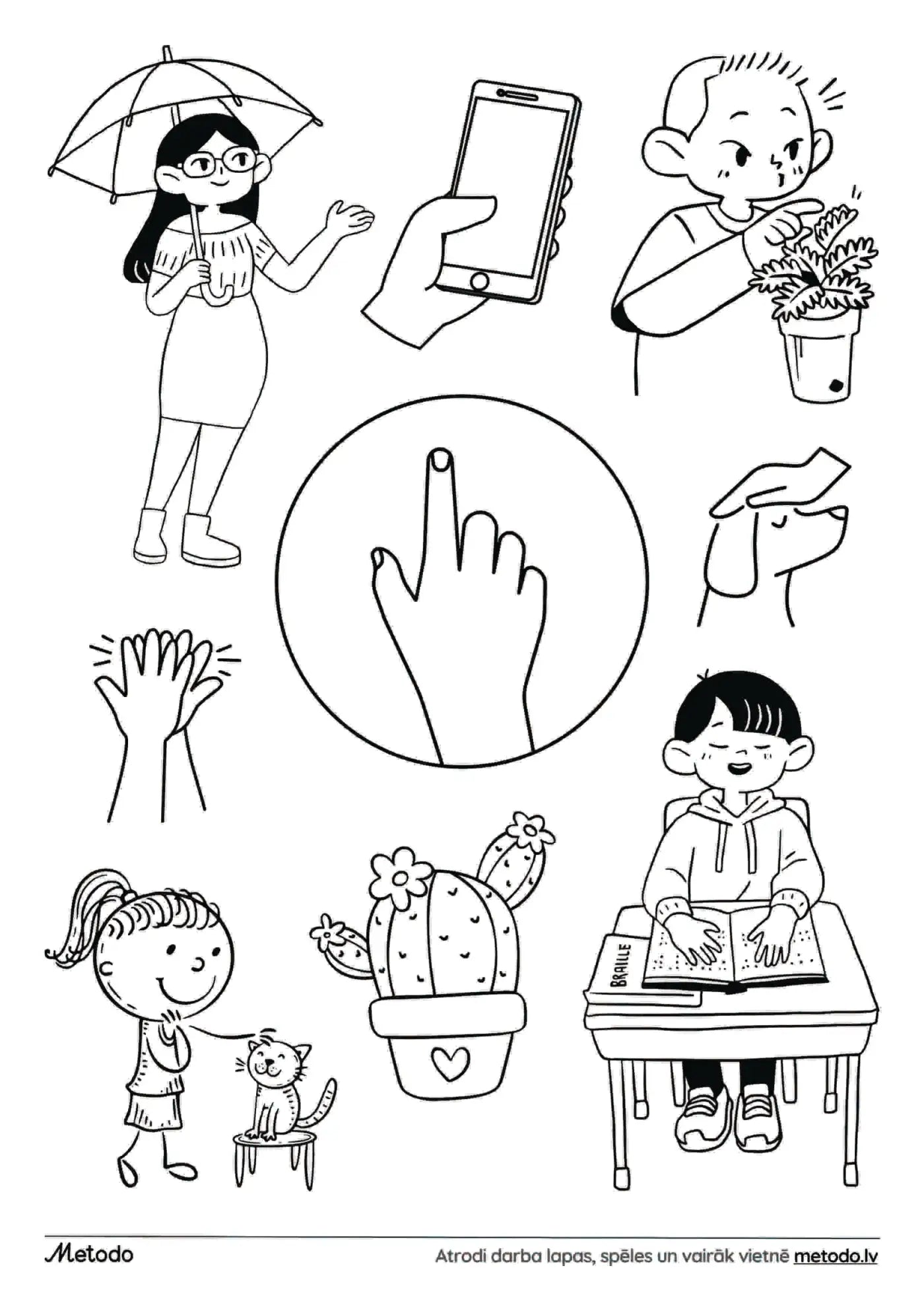 BRAILLE

Metodo

Atrodi darba lapas, spēles un vairāk vietnē metodo.lv