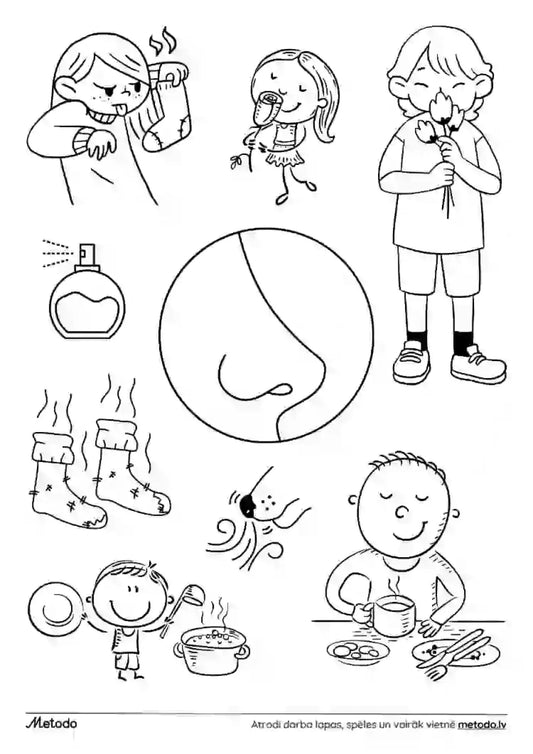 Metodo

Atrodi darba lapas, spēles un vairāk vietnē metodo.lv