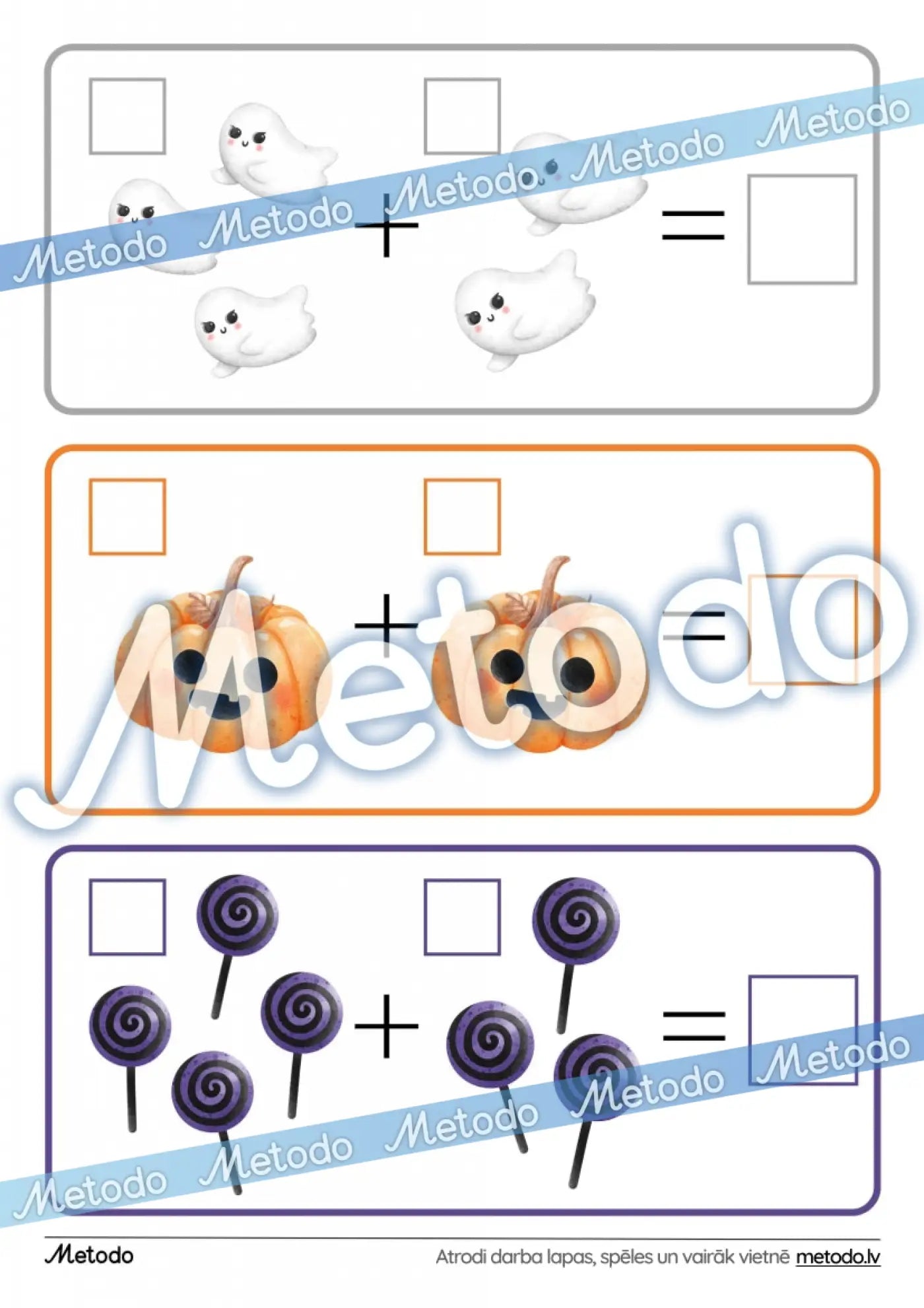 Metodo Metodo Metodo Metodo Metodo

$+$ $=$

Metodo

$+$ $=$

$+$ $=$

Metodo Metodo Metodo Metodo Metodo

Metodo

Atrodi darba lapas, spēles un vairāk vietnē metodo.lv